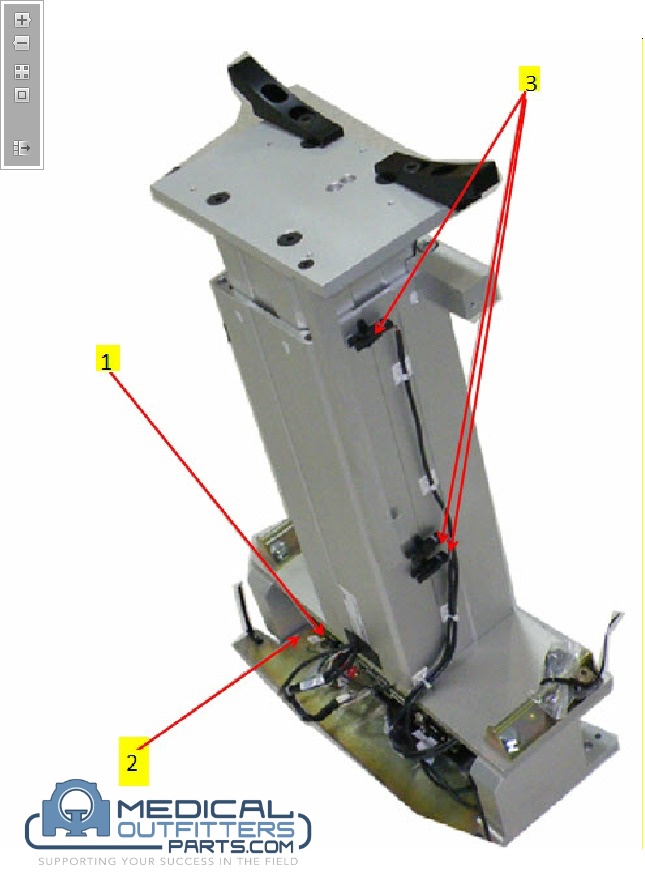 3

1

2

MEDICAL OUTFITTERS PARTS.COM
SUPPORTING YOUR SUCCESS IN THE FIELD